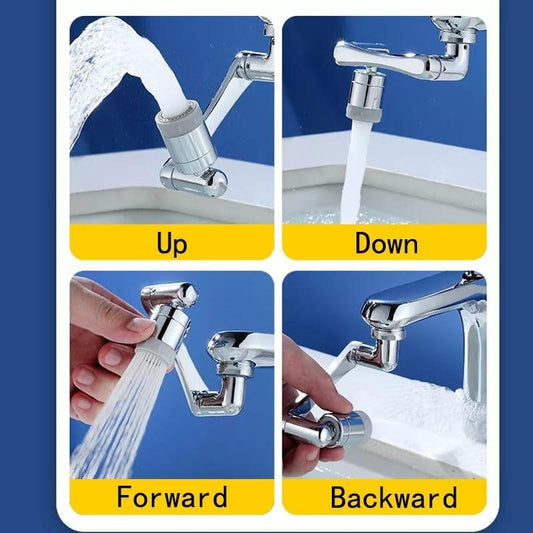 Up

Down

Forward

Backward