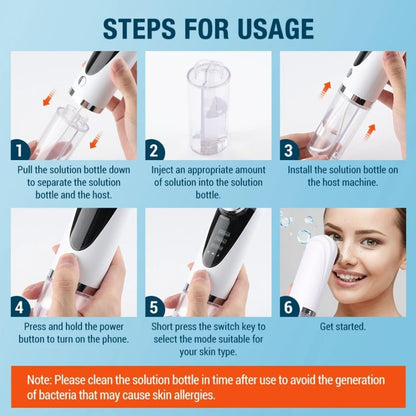 STEPS FOR USAGE

1
Pull the solution bottle down to separate the solution bottle and the host.

2
Inject an appropriate amount of solution into the solution bottle.

3
Install the solution bottle on the host machine.

4
Press and hold the power button to turn on the phone.

5
Short press the switch key to select the mode suitable for your skin type.

6
Get started.

Note: Please clean the solution bottle in time after use to avoid the generation of bacteria that may cause skin allergies.