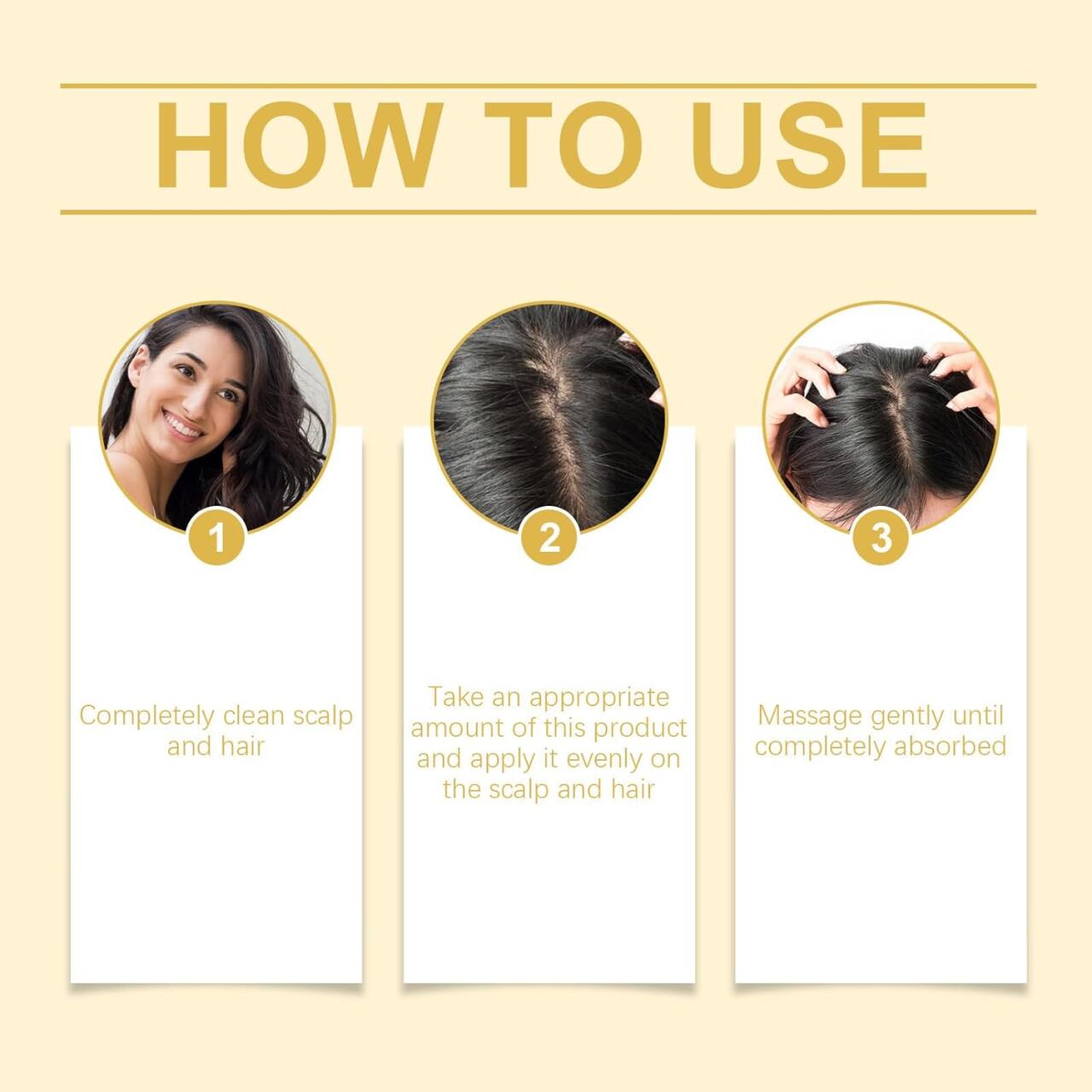 HOW TO USE

1

Completely clean scalp and hair

2

Take an appropriate amount of this product and apply it evenly on the scalp and hair

3

Massage gently until completely absorbed