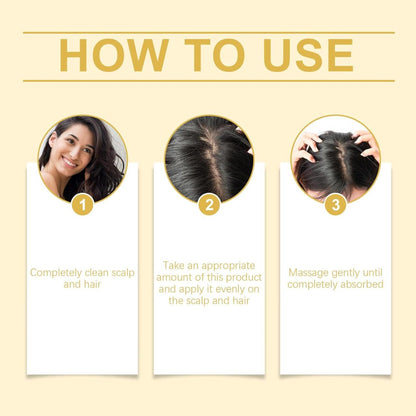 HOW TO USE

1

Completely clean scalp and hair

2

Take an appropriate amount of this product and apply it evenly on the scalp and hair

3

Massage gently until completely absorbed