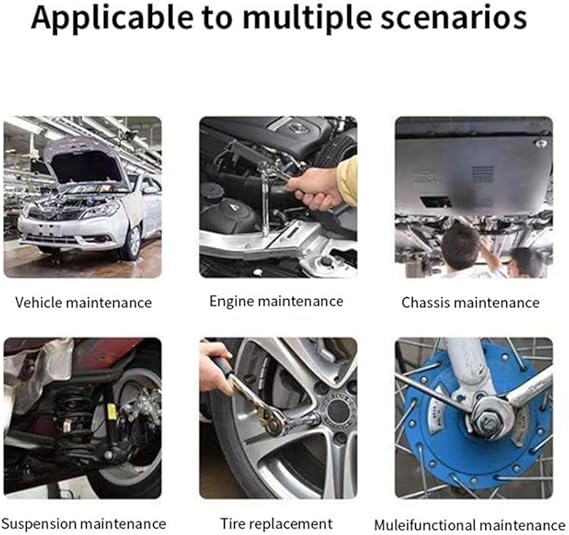 Applicable to multiple scenarios

Vehicle maintenance

Engine maintenance

Chassis maintenance

Suspension maintenance

Tire replacement

Muleifunctional maintenance