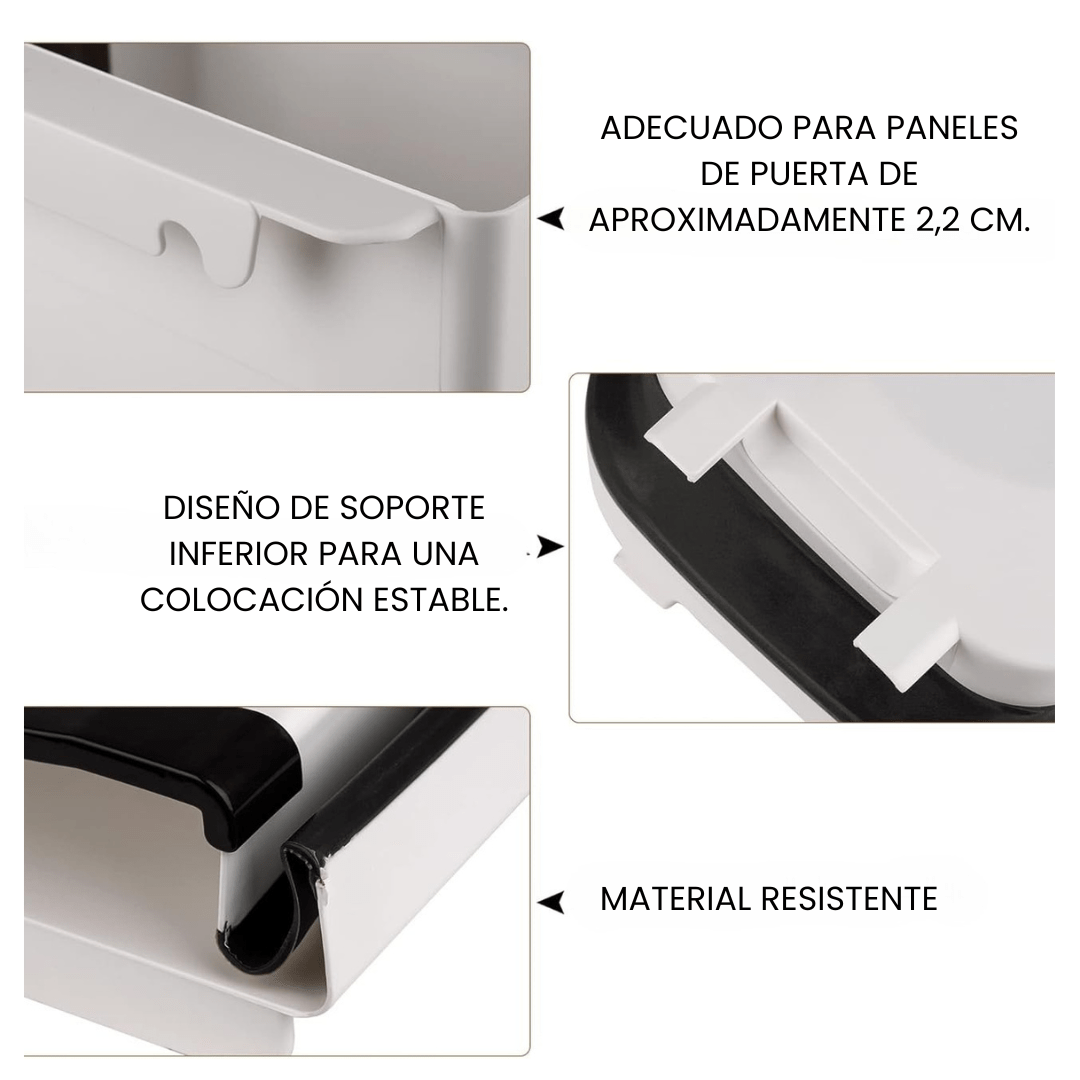 ADECUADO PARA PANELES DE PUERTA DE APROXIMADAMENTE 2,2 CM.

DISEÑO DE SOPORTE INFERIOR PARA UNA COLOCACIÓN ESTABLE.

MATERIAL RESISTENTE