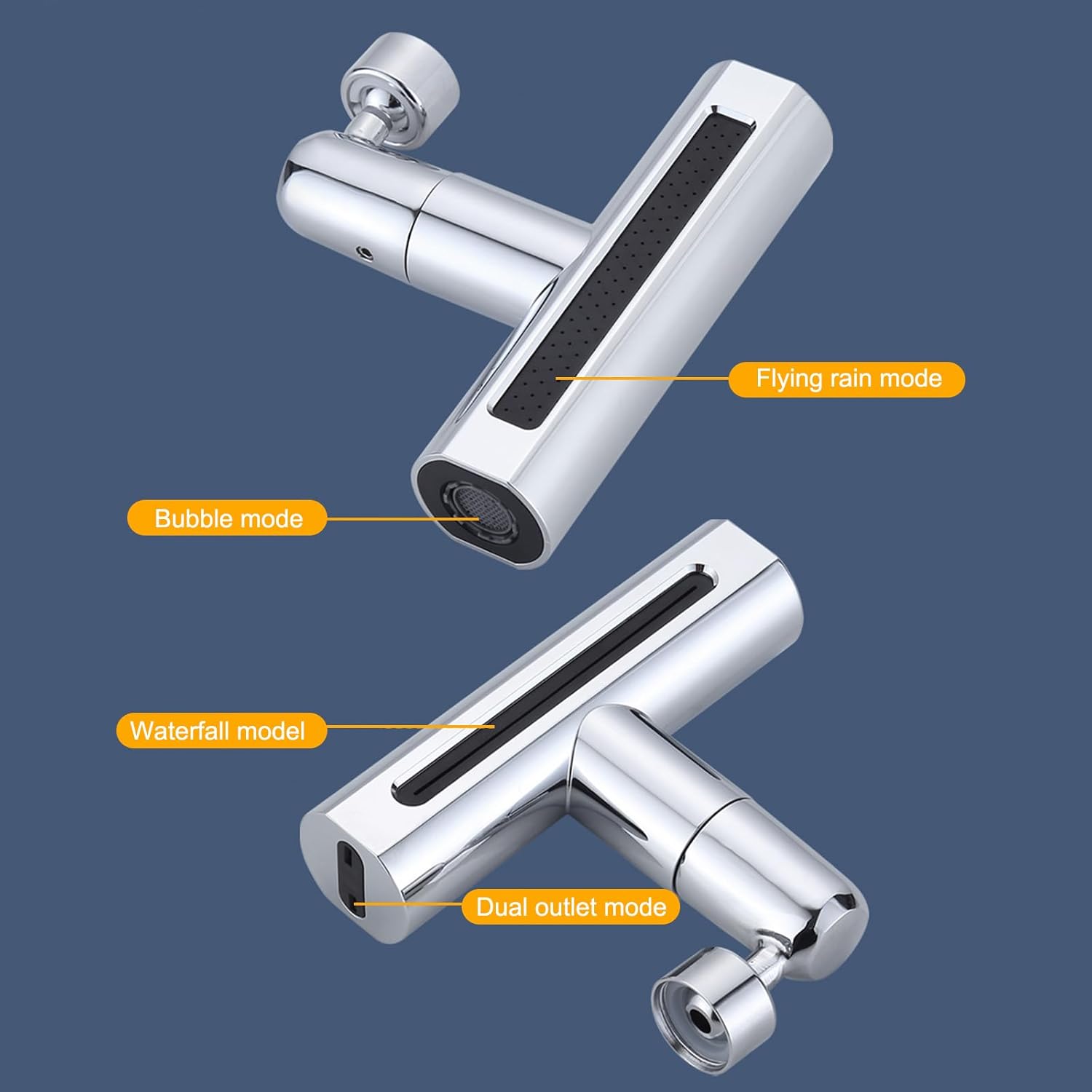 Flying rain mode

Bubble mode

Waterfall model

Dual outlet mode