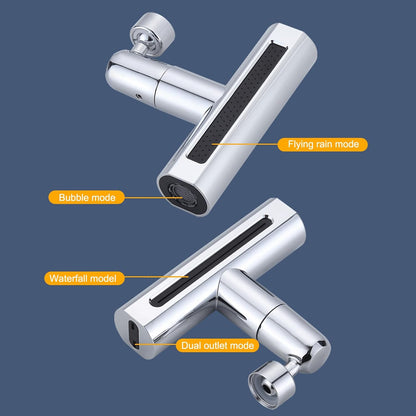 Flying rain mode

Bubble mode

Waterfall model

Dual outlet mode