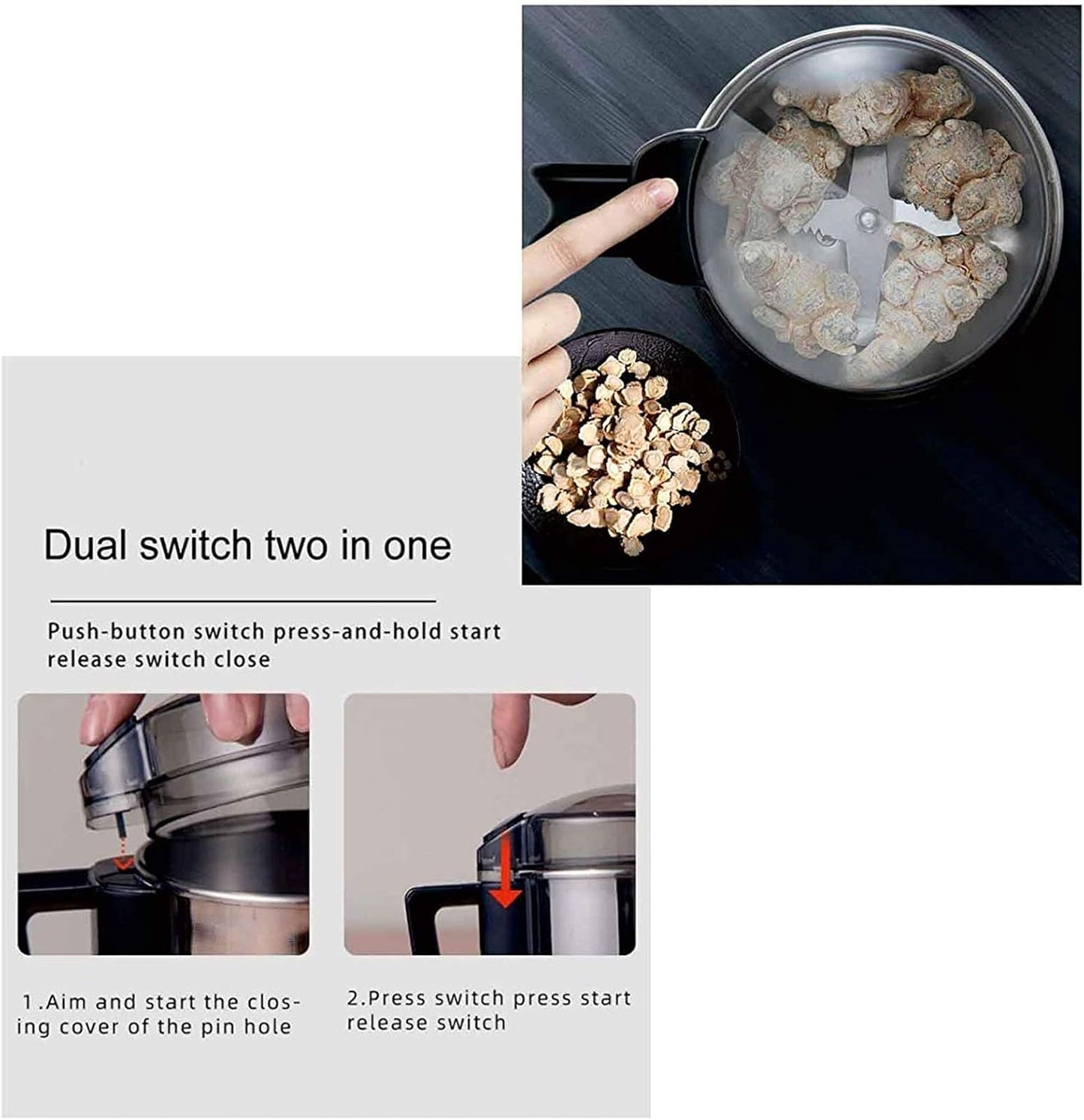 Dual switch two in one

Push-button switch press-and-hold start release switch close

1.Aim and start the closing cover of the pin hole

2.Press switch press start release switch