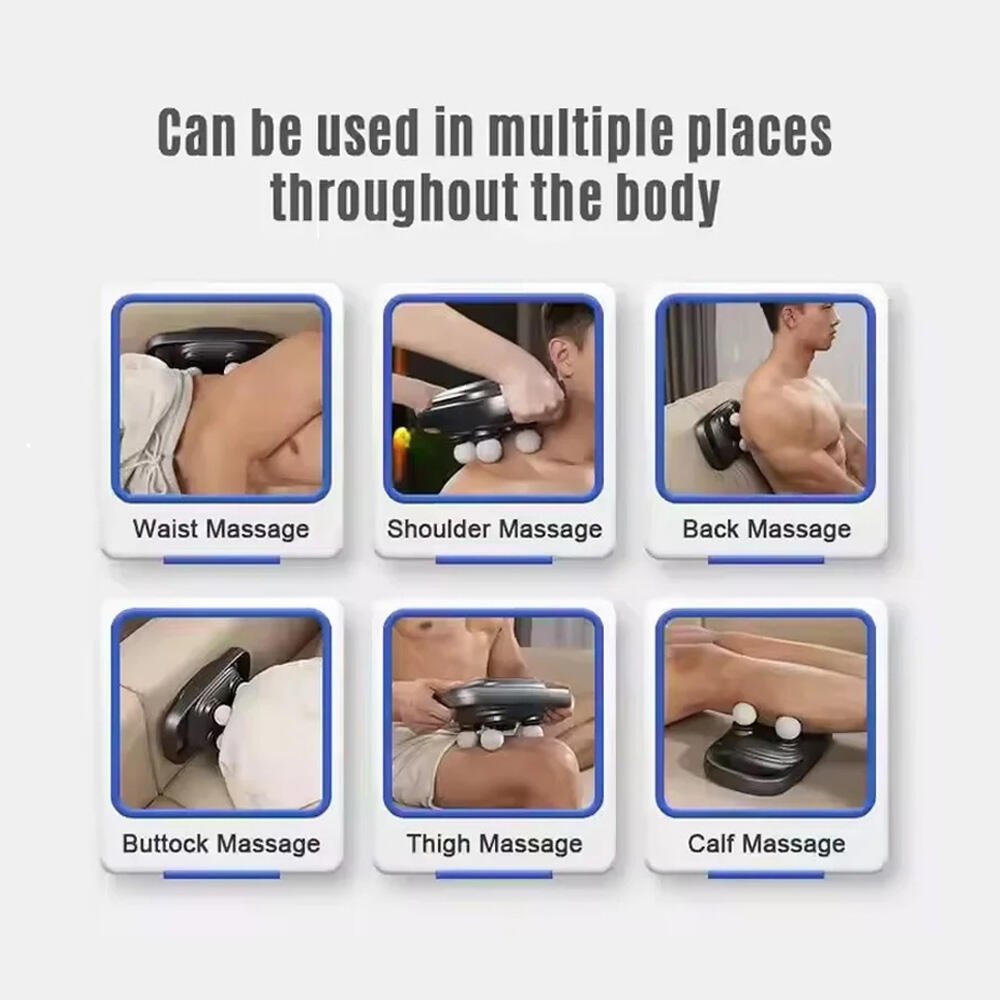 Can be used in multiple places throughout the body

Waist Massage

Shoulder Massage

Back Massage

Buttock Massage

Thigh Massage

Calf Massage