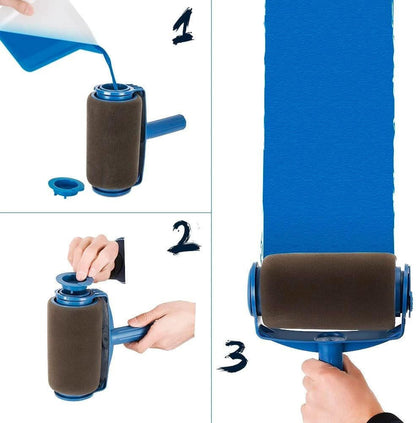 1

2

3