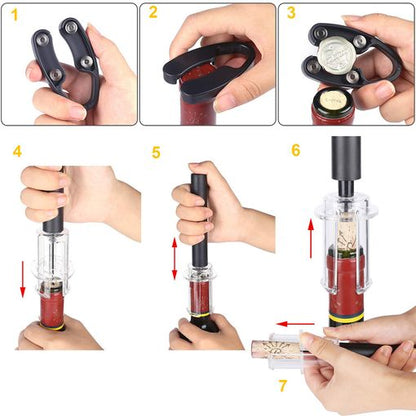 1
2
3
4
5
6
7