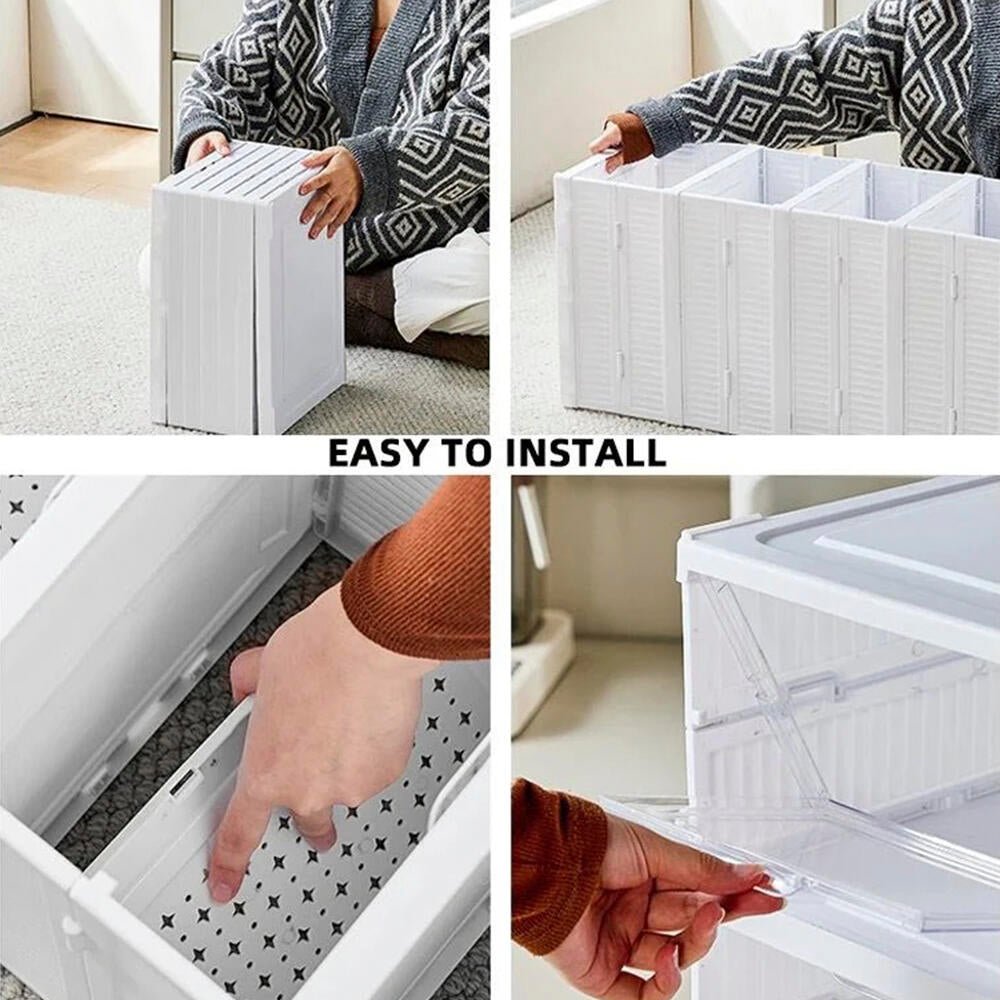 EASY TO INSTALL